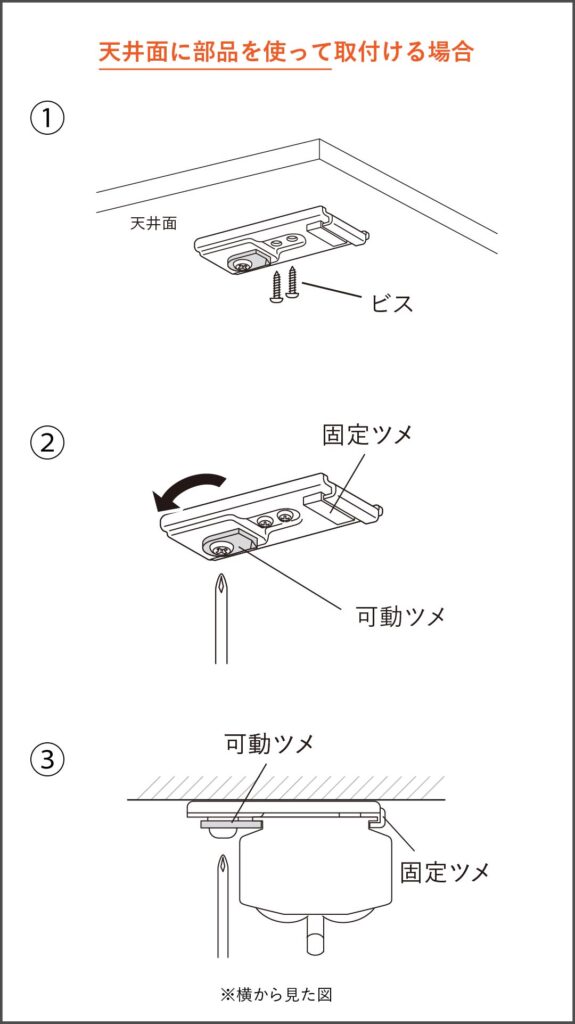 天井面に部品を使って取付ける場合

①

天井面

ビス

②

固定ツメ

可動ツメ

③

可動ツメ

固定ツメ

※横から見た図