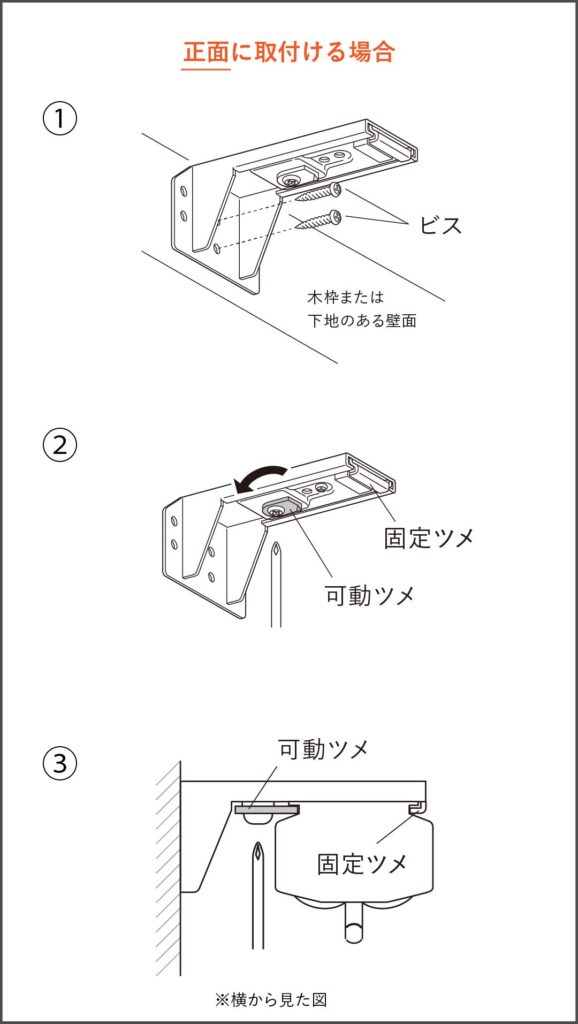 正面に取付ける場合

①

ビス

木枠または
下地のある壁面

②

固定ツメ

可動ツメ

③

可動ツメ

固定ツメ

※横から見た図